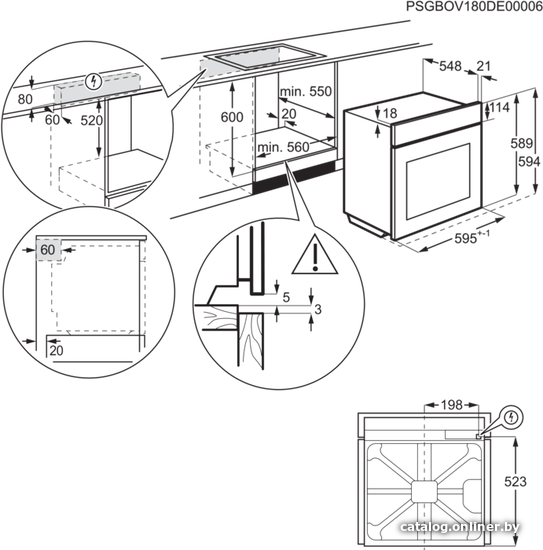 PSGBOV180DE00006

80
60
520
600
min. 550
20
min. 560
548
21
18
114
589
594
595$^{+-1}$
60
20
5
3
198
523
catalog.onliner.by